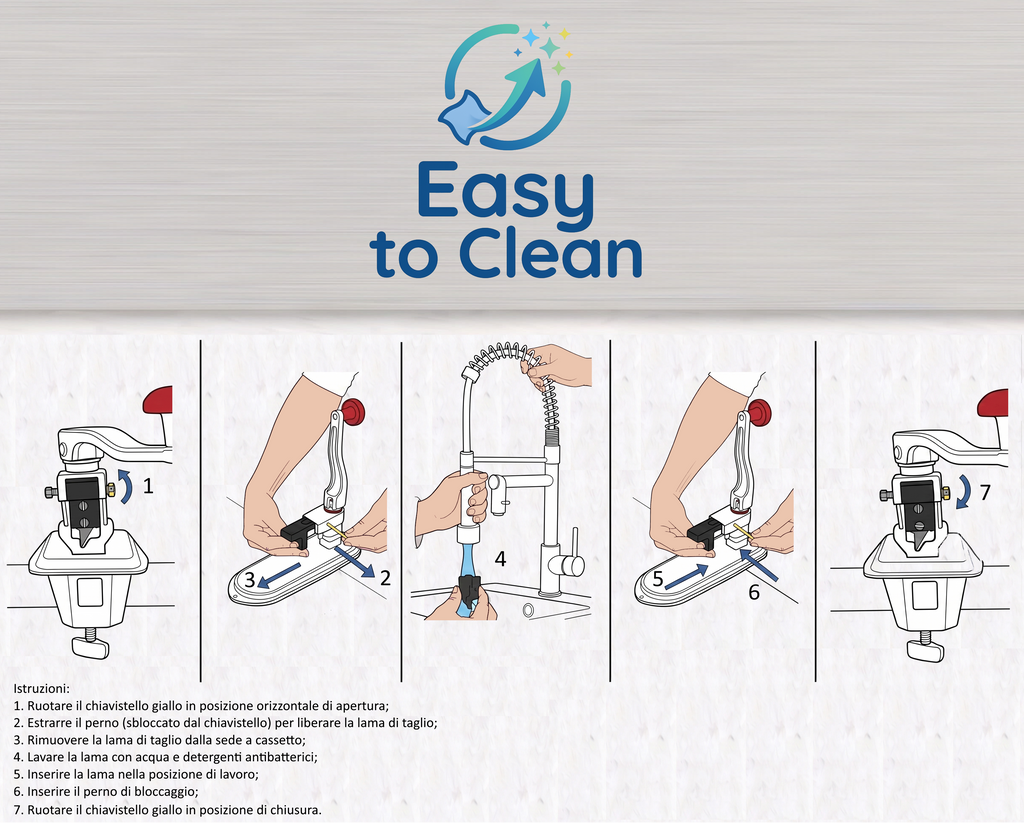 Easy to Clean

1

3

2

4

5

6

7

Istruzioni:
1. Ruotare il chiavistello giallo in posizione orizzontale di apertura;
2. Estrarre il perno (sbloccato dal chiavistello) per liberare la lama di taglio;
3. Rimuovere la lama di taglio dalla sede a cassetto;
4. Lavare la lama con acqua e detergenti antibatterici;
5. Inserire la lama nella posizione di lavoro;
6. Inserire il perno di bloccaggio;
7. Ruotare il chiavistello giallo in posizione di chiusura.