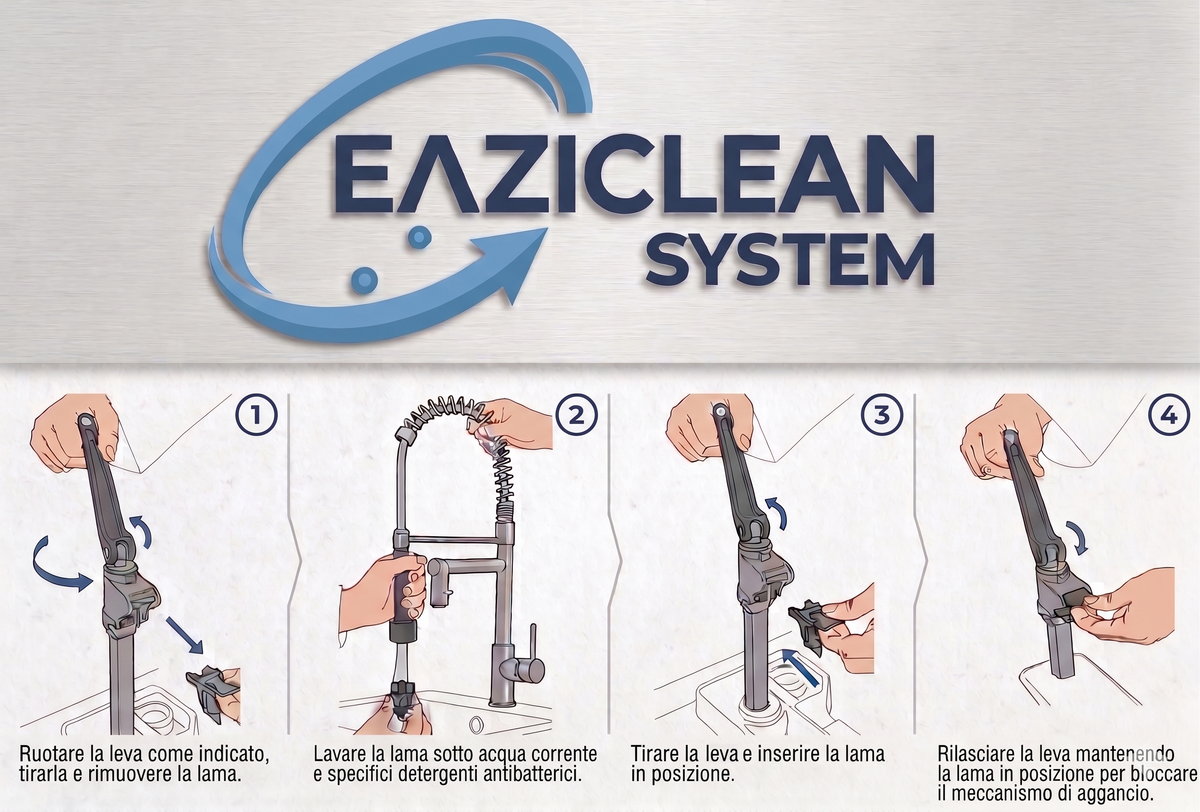 EΛZICLEAN SYSTEM

1

Ruotare la leva come indicato, tirarla e rimuovere la lama.

2

Lavare la lama sotto acqua corrente e specifici detergenti antibatterici.

3

Tirare la leva e inserire la lama in posizione.

4

Rilasciare la leva mantenendo la lama in posizione per bloccare il meccanismo di aggancio.